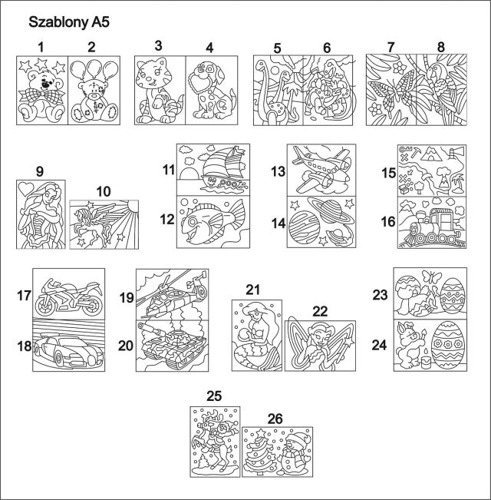 Szablony A5

1 2 3 4 5 6 7 8

9 10 11 12 13 14 15 16

17 18 19 20 21 22 23 24

25 26