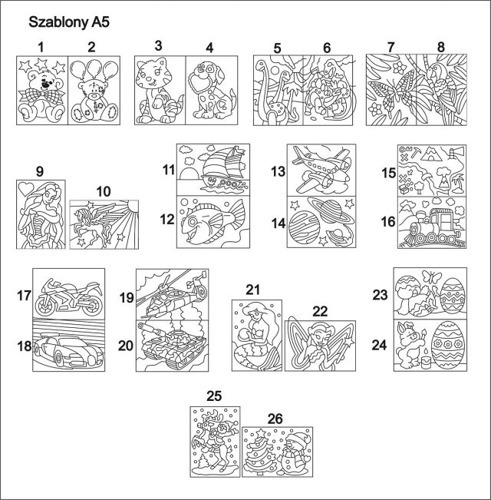 Szablony A5

1 2 3 4 5 6 7 8

9 10 11 12 13 14 15 16

17 18 19 20 21 22 23 24

25 26